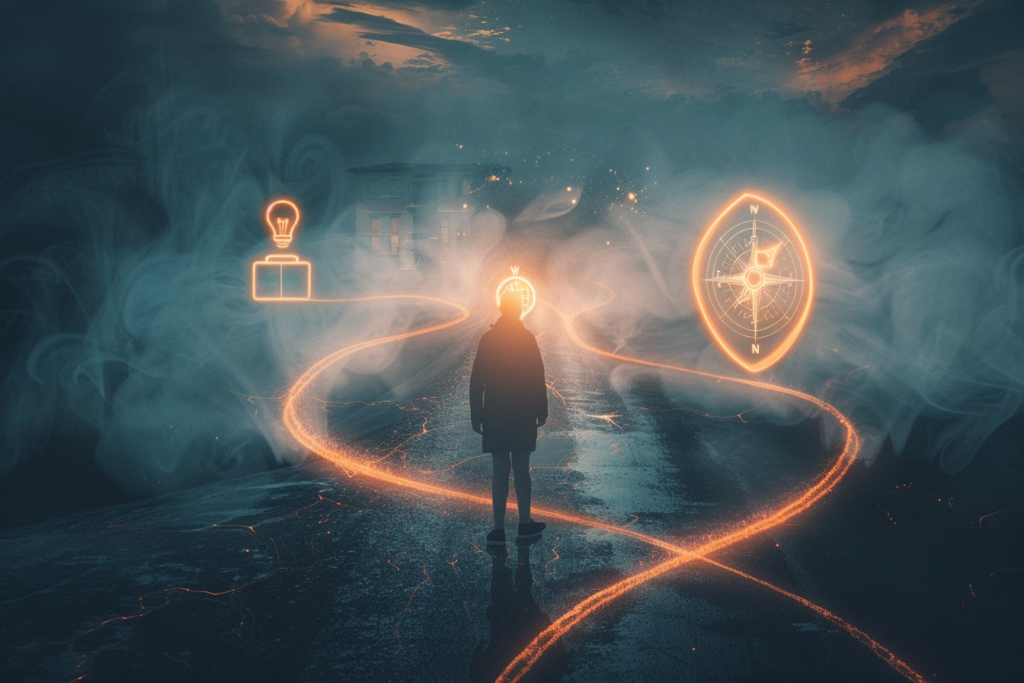 N

N